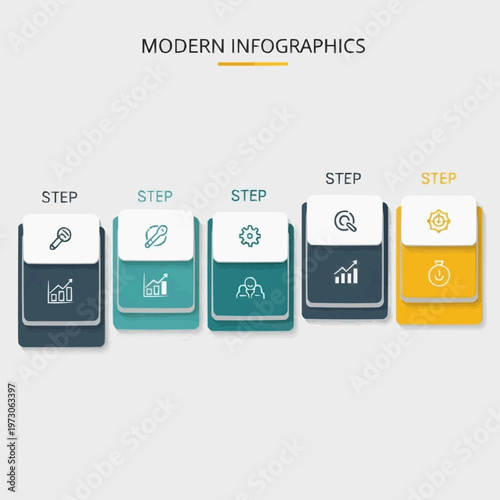 MODERN INFOGRAPHICS

STEP

STEP

STEP

STEP

STEP

Adobe Stock

Adobe Stock | #1973063397