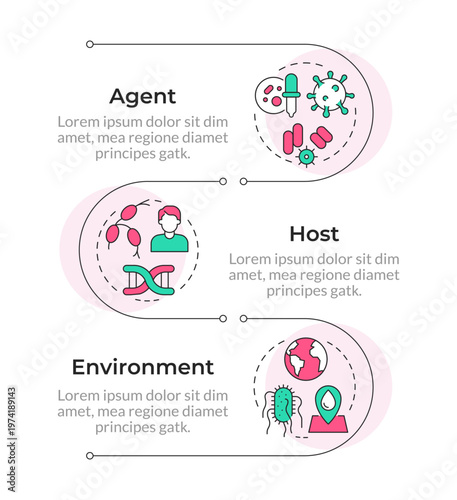 Agent

Lorem ipsum dolor sit dim amet, mea regione diamet principes gatk.

Host

Lorem ipsum dolor sit dim amet, mea regione diamet principes gatk.

Environment

Lorem ipsum dolor sit dim amet, mea regione diamet principes gatk.

Adobe Stock | #1974189143