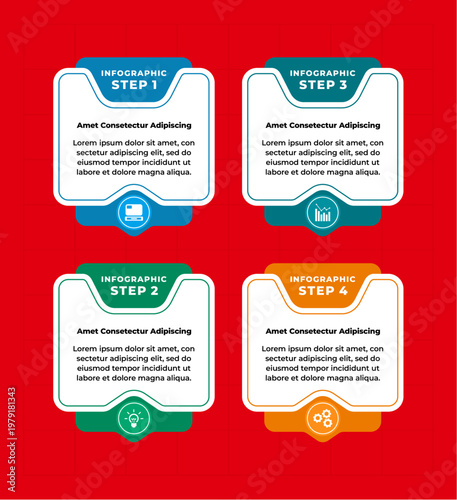 INFOGRAPHIC
STEP 1

Amet Consetectur Adipiscing

Lorem ipsum dolor sit amet, con sectetur adipiscing elit, sed do eiusmod tempor incididunt ut labore et dolore magna aliqua.

INFOGRAPHIC
STEP 3

Amet Consetectur Adipiscing

Lorem ipsum dolor sit amet, con sectetur adipiscing elit, sed do eiusmod tempor incididunt ut labore et dolore magna aliqua.

INFOGRAPHIC
STEP 2

Amet Consetectur Adipiscing

Lorem ipsum dolor sit amet, con sectetur adipiscing elit, sed do eiusmod tempor incididunt ut labore et dolore magna aliqua.

INFOGRAPHIC
STEP 4

Amet Consetectur Adipiscing

Lorem ipsum dolor sit amet, con sectetur adipiscing elit, sed do eiusmod tempor incididunt ut labore et dolore magna aliqua.

Adobe Stock | #197981343