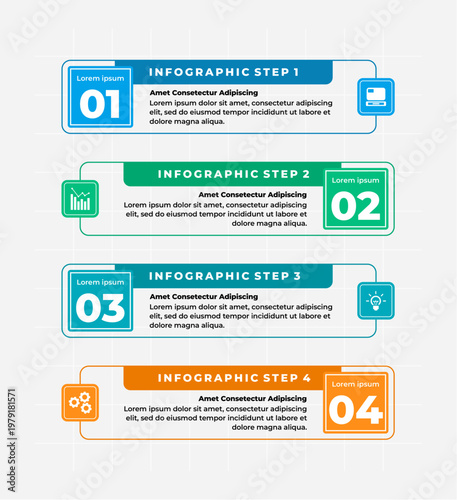 Lorem ipsum
01
INFOGRAPHIC STEP 1
Amet Consectetur Adipiscing
Lorem ipsum dolor sit amet, consectetur adipiscing elit, sed do eiusmod tempor incididunt ut labore et dolore magna aliqua.

INFOGRAPHIC STEP 2
Amet Consectetur Adipiscing
Lorem ipsum dolor sit amet, consectetur adipiscing elit, sed do eiusmod tempor incididunt ut labore et dolore magna aliqua.
Lorem ipsum
02

Lorem ipsum
03
INFOGRAPHIC STEP 3
Amet Consectetur Adipiscing
Lorem ipsum dolor sit amet, consectetur adipiscing elit, sed do eiusmod tempor incididunt ut labore et dolore magna aliqua.

INFOGRAPHIC STEP 4
Amet Consectetur Adipiscing
Lorem ipsum dolor sit amet, consectetur adipiscing elit, sed do eiusmod tempor incididunt ut labore et dolore magna aliqua.
Lorem ipsum
04

Adobe Stock | #1979181571