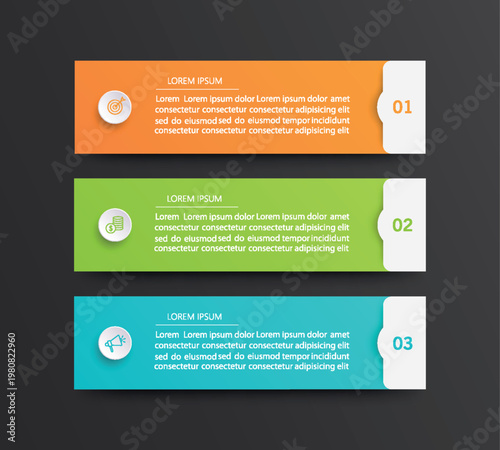 LOREM IPSUM

Lorem Lorem ipsum dolor Lorem ipsum dolor amet consectetur consectetur consectetur adipisicing elit sed do eiusmod sed do eiusmod tempor incididunt consectetur consectetur consectetur adipisicing elit

01

LOREM IPSUM

Lorem Lorem ipsum dolor Lorem ipsum dolor amet consectetur consectetur consectetur adipisicing elit sed do eiusmod sed do eiusmod tempor incididunt consectetur consectetur consectetur adipisicing elit

02

LOREM IPSUM

Lorem Lorem ipsum dolor Lorem ipsum dolor amet consectetur consectetur consectetur adipisicing elit sed do eiusmod sed do eiusmod tempor incididunt consectetur consectetur consectetur adipisicing elit

03

Adobe Stock | #198082960