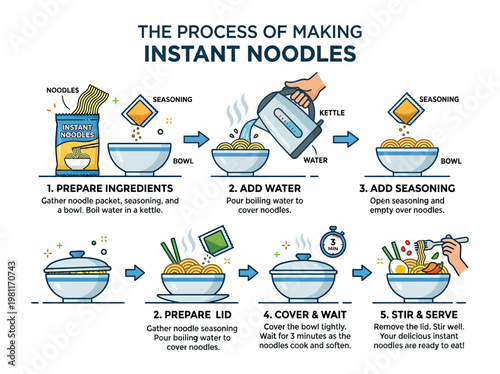 THE PROCESS OF MAKING
INSTANT NOODLES

NOODLES
INSTANT NOODLES
SEASONING
BOWL

1. PREPARE INGREDIENTS
Gather noodle packet, seasoning, and a bowl. Boil water in a kettle.

KETTLE
WATER

2. ADD WATER
Pour boiling water to cover noodles.

SEASONING
BOWL

3. ADD SEASONING
Open seasoning and empty over noodles.

2. PREPARE LID
Gather noodle seasoning Pour boiling water to cover noodles.

3 MIN

4. COVER & WAIT
Cover the bowl tightly. Wait for 3 minutes as the noodles cook and soften.

5. STIR & SERVE
Remove the lid. Stir well. Your delicious instant noodles are ready to eat!

Adobe Stock | #1981170743