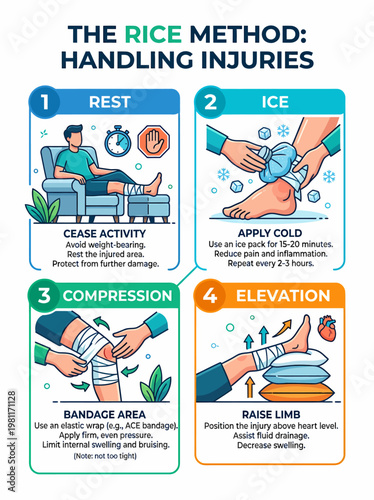 THE RICE METHOD: HANDLING INJURIES

1 REST

CEASE ACTIVITY
Avoid weight-bearing.
Rest the injured area.
Protect from further damage.

2 ICE

APPLY COLD
Use an ice pack for 15-20 minutes.
Reduce pain and inflammation.
Repeat every 2-3 hours.

3 COMPRESSION

BANDAGE AREA
Use an elastic wrap (e.g., ACE bandage).
Apply firm, even pressure.
Limit internal swelling and bruising.
(Note: not too tight)

4 ELEVATION

RAISE LIMB
Position the injury above heart level.
Assist fluid drainage.
Decrease swelling.

Adobe Stock | #1981171128