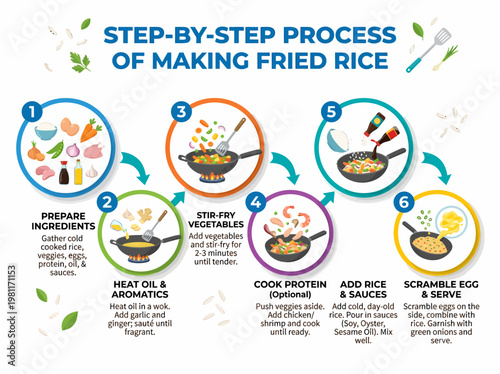 STEP-BY-STEP PROCESS OF MAKING FRIED RICE

1

PREPARE INGREDIENTS
Gather cold cooked rice, veggies, eggs, protein, oil, & sauces.

2

HEAT OIL & AROMATICS
Heat oil in a wok. Add garlic and ginger; sauté until fragrant.

3

STIR-FRY VEGETABLES
Add vegetables and stir-fry for 2-3 minutes until tender.

4

COOK PROTEIN (Optional)
Push veggies aside. Add chicken/ shrimp and cook until ready.

5

ADD RICE & SAUCES
Add cold, day-old rice. Pour in sauces (Soy, Oyster, Sesame Oil). Mix well.

6

SCRAMBLE EGG & SERVE
Scramble eggs on the side, combine with rice. Garnish with green onions and serve.

Adobe Stock | #1981171153