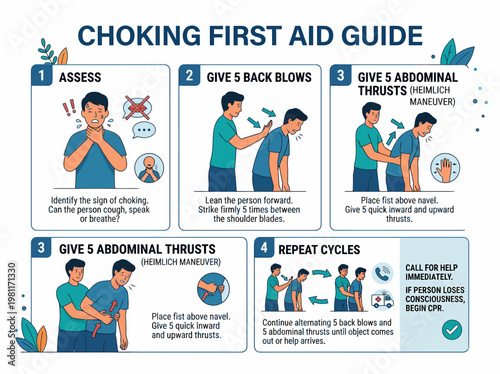 CHOKING FIRST AID GUIDE

1 ASSESS

Identify the sign of choking. Can the person cough, speak or breathe?

2 GIVE 5 BACK BLOWS

Lean the person forward. Strike firmly 5 times between the shoulder blades.

3 GIVE 5 ABDOMINAL THRUSTS (HEIMLICH MANEUVER)

Place fist above navel. Give 5 quick inward and upward thrusts.

3 GIVE 5 ABDOMINAL THRUSTS

(HEIMLICH MANEUVER)

Place fist above navel. Give 5 quick inward and upward thrusts.

4 REPEAT CYCLES

Continue alternating 5 back blows and 5 abdominal thrusts until object comes out or help arrives.

CALL FOR HELP IMMEDIATELY.

IF PERSON LOSES CONSCIOUSNESS, BEGIN CPR.

Adobe Stock | #1981171330