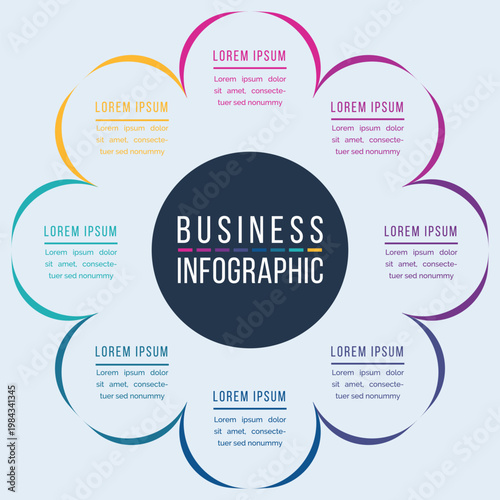 LOREM IPSUM
Lorem ipsum dolor sit amet, consectetuer sed nonummy

LOREM IPSUM
Lorem ipsum dolor sit amet, consectetuer sed nonummy

LOREM IPSUM
Lorem ipsum dolor sit amet, consectetuer sed nonummy

LOREM IPSUM
Lorem ipsum dolor sit amet, consectetuer sed nonummy

BUSINESS
INFOGRAPHIC

LOREM IPSUM
Lorem ipsum dolor sit amet, consectetuer sed nonummy

LOREM IPSUM
Lorem ipsum dolor sit amet, consectetuer sed nonummy

LOREM IPSUM
Lorem ipsum dolor sit amet, consectetuer sed nonummy

LOREM IPSUM
Lorem ipsum dolor sit amet, consectetuer sed nonummy

Adobe Stock | #198434345