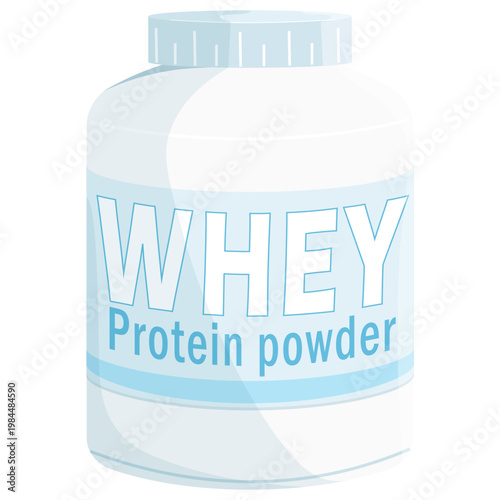 WHEY
Protein powder

Adobe Stock | #198484590