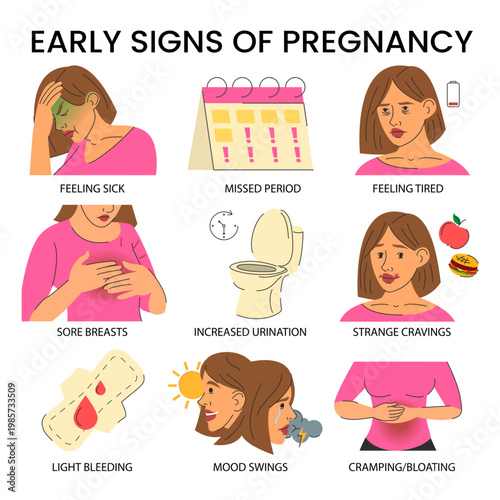 EARLY SIGNS OF PREGNANCY

FEELING SICK

MISSED PERIOD

FEELING TIRED

SORE BREASTS

INCREASED URINATION

STRANGE CRAVINGS

LIGHT BLEEDING

MOOD SWINGS

CRAMPING/BLOATING

Adobe Stock | #1985733509