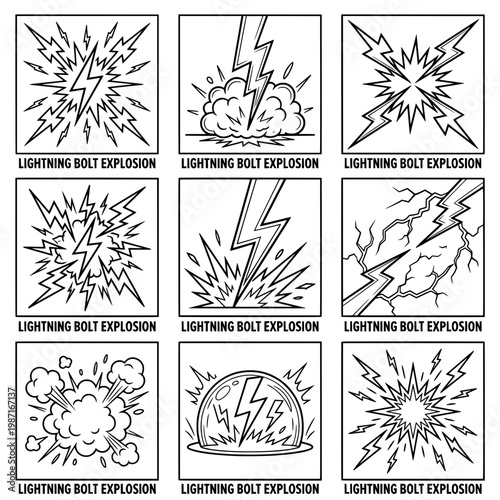 LIGHTNING BOLT EXPLOSION
LIGHTNING BOLT EXPLOSION
LIGHTNING BOLT EXPLOSION

LIGHTNING BOLT EXPLOSION
LIGHTNING BOLT EXPLOSION
LIGHTNING BOLT EXPLOSION

LIGHTNING BOLT EXPLOSION
LIGHTNING BOLT EXPLOSION
LIGHTNING BOLT EXPLOSION

Adobe Stock | #1987167137