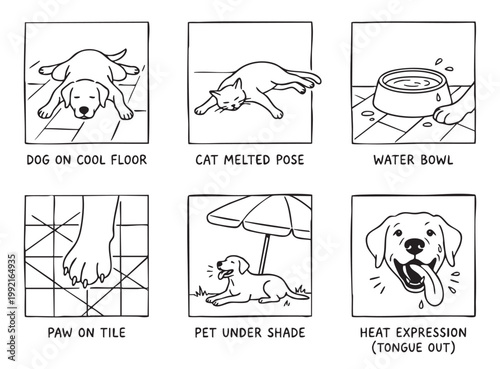 DOG ON COOL FLOOR

CAT MELTED POSE

WATER BOWL

PAW ON TILE

PET UNDER SHADE

HEAT EXPRESSION (TONGUE OUT)

Adobe Stock | #1992164935