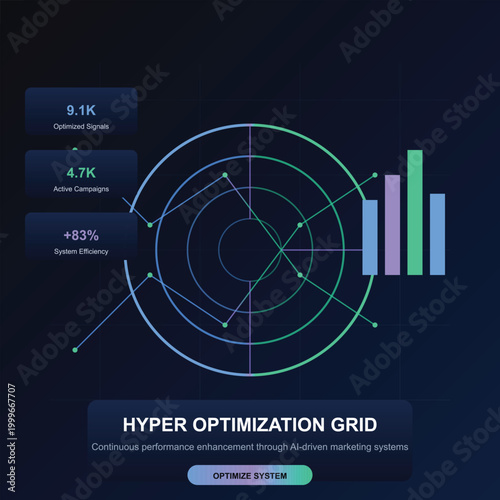 9.1K
Optimized Signals

4.7K
Active Campaigns

+83%
System Efficiency

HYPER OPTIMIZATION GRID
Continuous performance enhancement through AI-driven marketing systems

OPTIMIZE SYSTEM

Adobe Stock | #1999667707

Adobe Stock