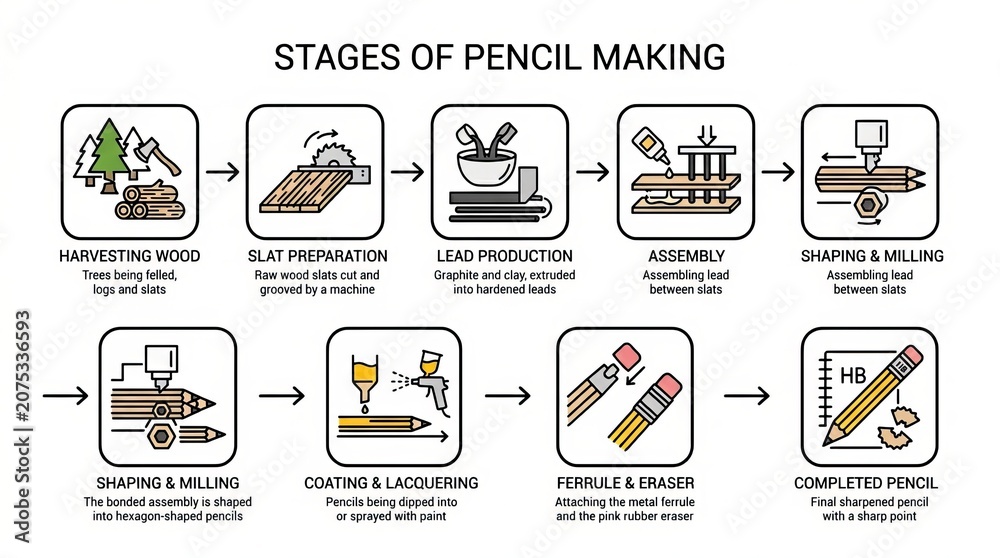 STAGES OF PENCIL MAKING

HARVESTING WOOD
Trees being felled, logs and slats

SLAT PREPARATION
Raw wood slats cut and grooved by a machine

LEAD PRODUCTION
Graphite and clay, extruded into hardened leads

ASSEMBLY
Assembling lead between slats

SHAPING & MILLING
Assembling lead between slats

SHAPING & MILLING
The bonded assembly is shaped into hexagon-shaped pencils

COATING & LACQUERING
Pencils being dipped into or sprayed with paint

FERRULE & ERASER
Attaching the metal ferrule and the pink rubber eraser

HB
COMPLETED PENCIL
Final sharpened pencil with a sharp point

Adobe Stock | #2075336593